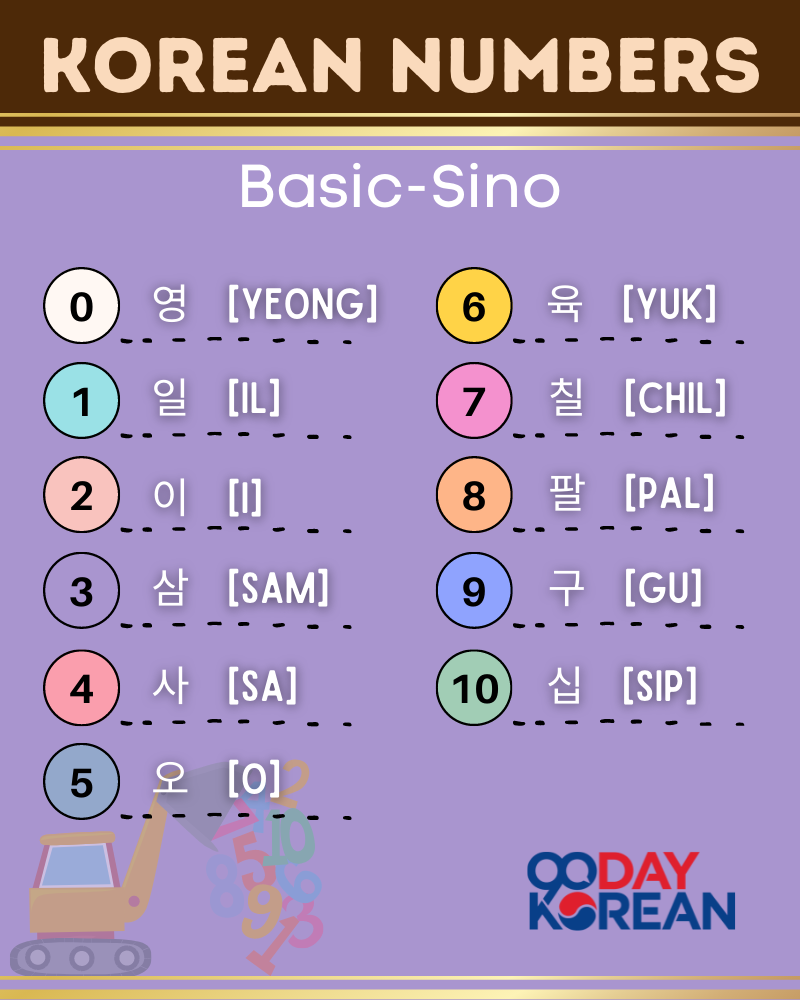 KOREAN NUMBERS

Basic-Sino

0 영 [YEONG]
1 일 [IL]
2 이 [I]
3 삼 [SAM]
4 사 [SA]
5 오 [O]

6 육 [YUK]
7 칠 [CHIL]
8 팔 [PAL]
9 구 [GU]
10 십 [SIP]

90DAY KOREAN