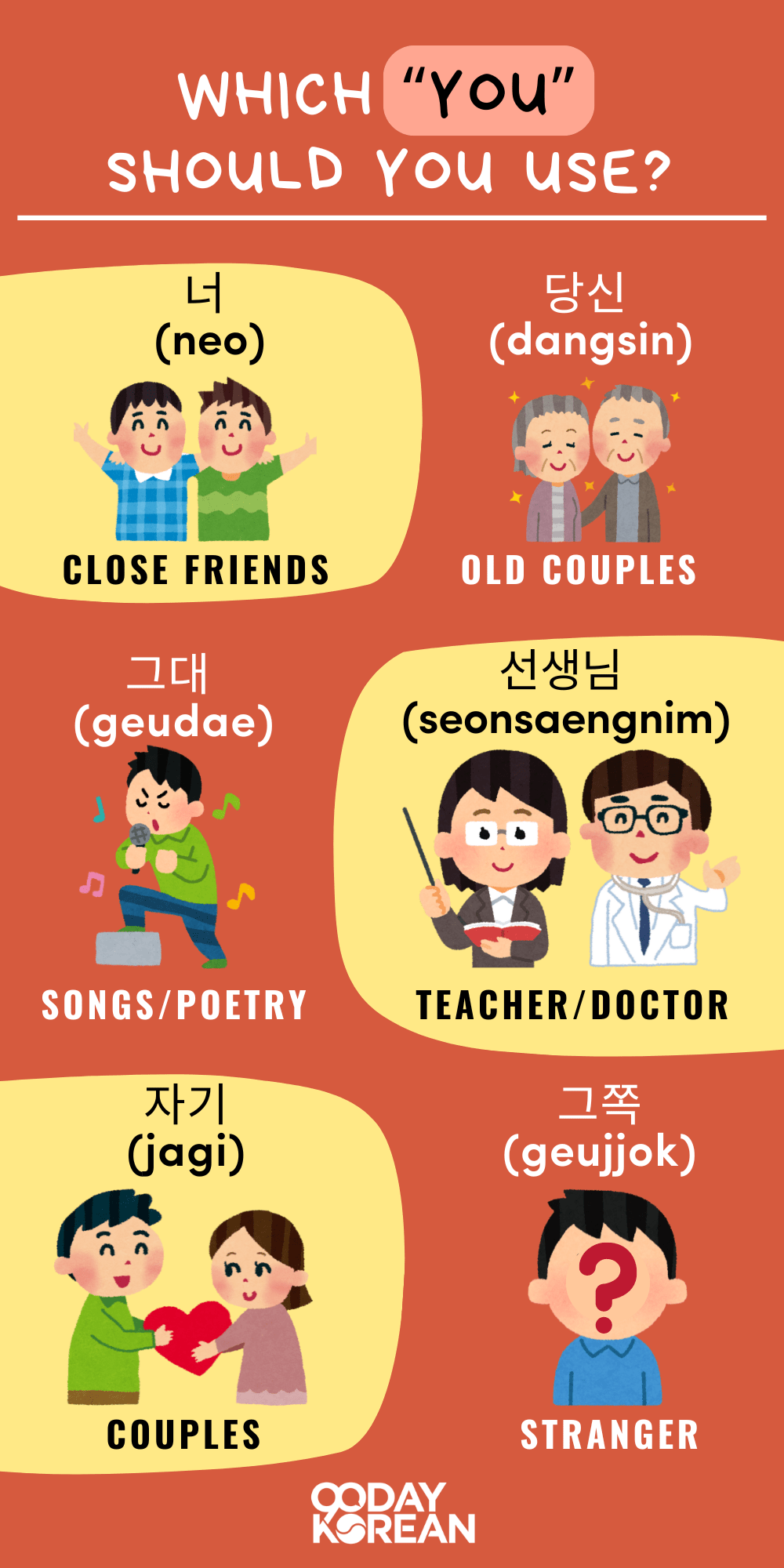 WHICH "YOU" SHOULD YOU USE?

너
(neo)
CLOSE FRIENDS

당신
(dangsin)
OLD COUPLES

그대
(geudae)
SONGS/POETRY

선생님
(seonsaengnim)
TEACHER/DOCTOR

자기
(jagi)
COUPLES

그쪽
(geujjok)
STRANGER

90DAY KOREAN